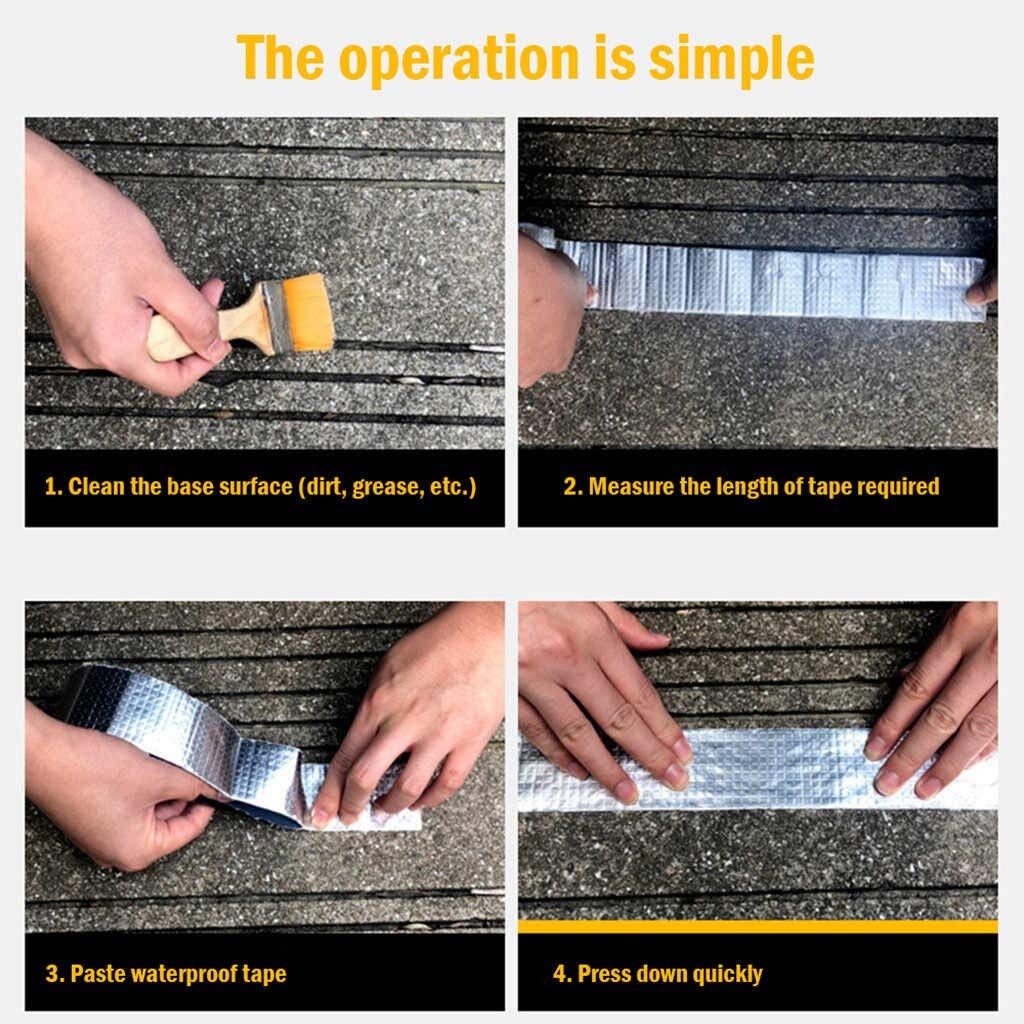 The operation is simple

1. Clean the base surface (dirt, grease, etc.)

2. Measure the length of tape required

3. Paste waterproof tape

4. Press down quickly