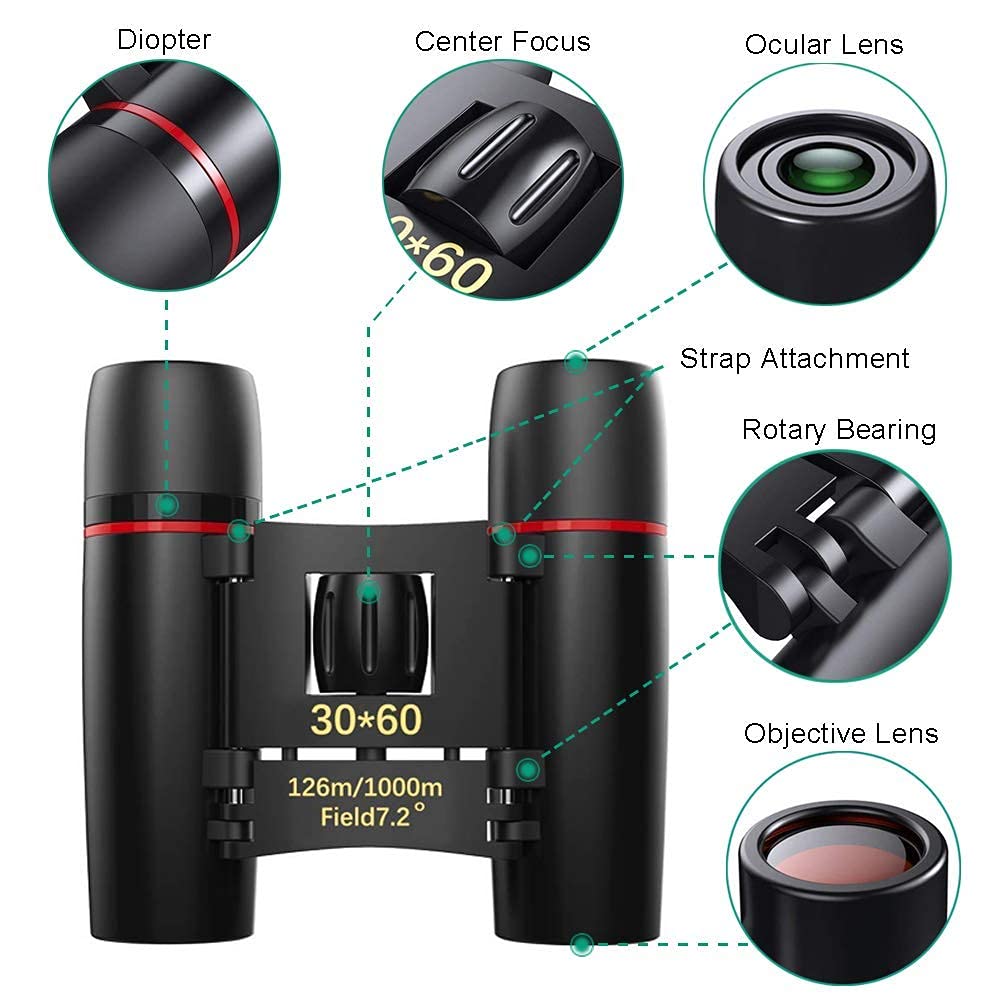 Diopter

Center Focus

Ocular Lens

0*60

Strap Attachment

Rotary Bearing

30*60

126m/1000m
Field7.2°

Objective Lens